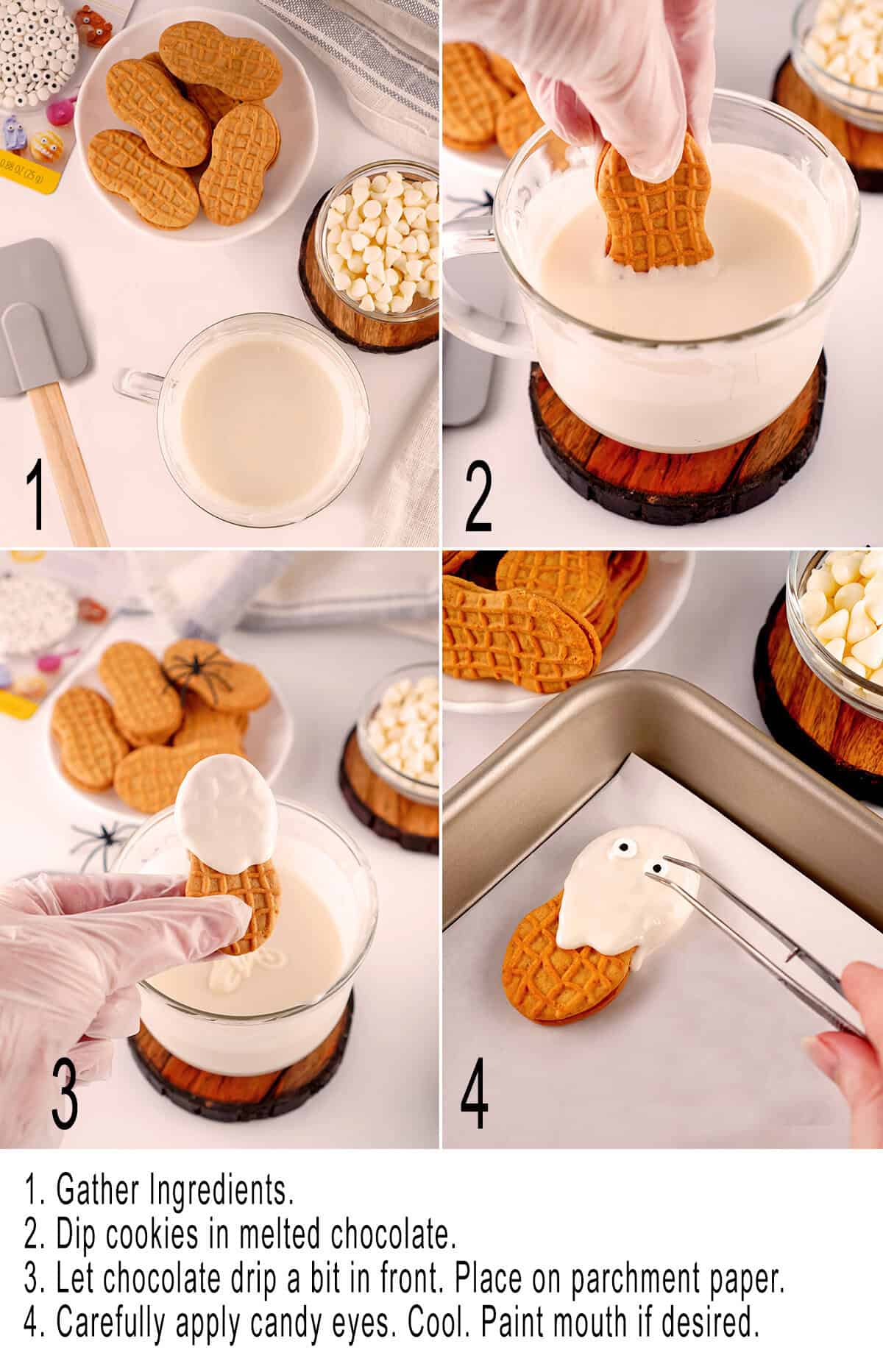 0.88 OZ (25 g)

1

2

3

4

1. Gather Ingredients.
2. Dip cookies in melted chocolate.
3. Let chocolate drip a bit in front. Place on parchment paper.
4. Carefully apply candy eyes. Cool. Paint mouth if desired.