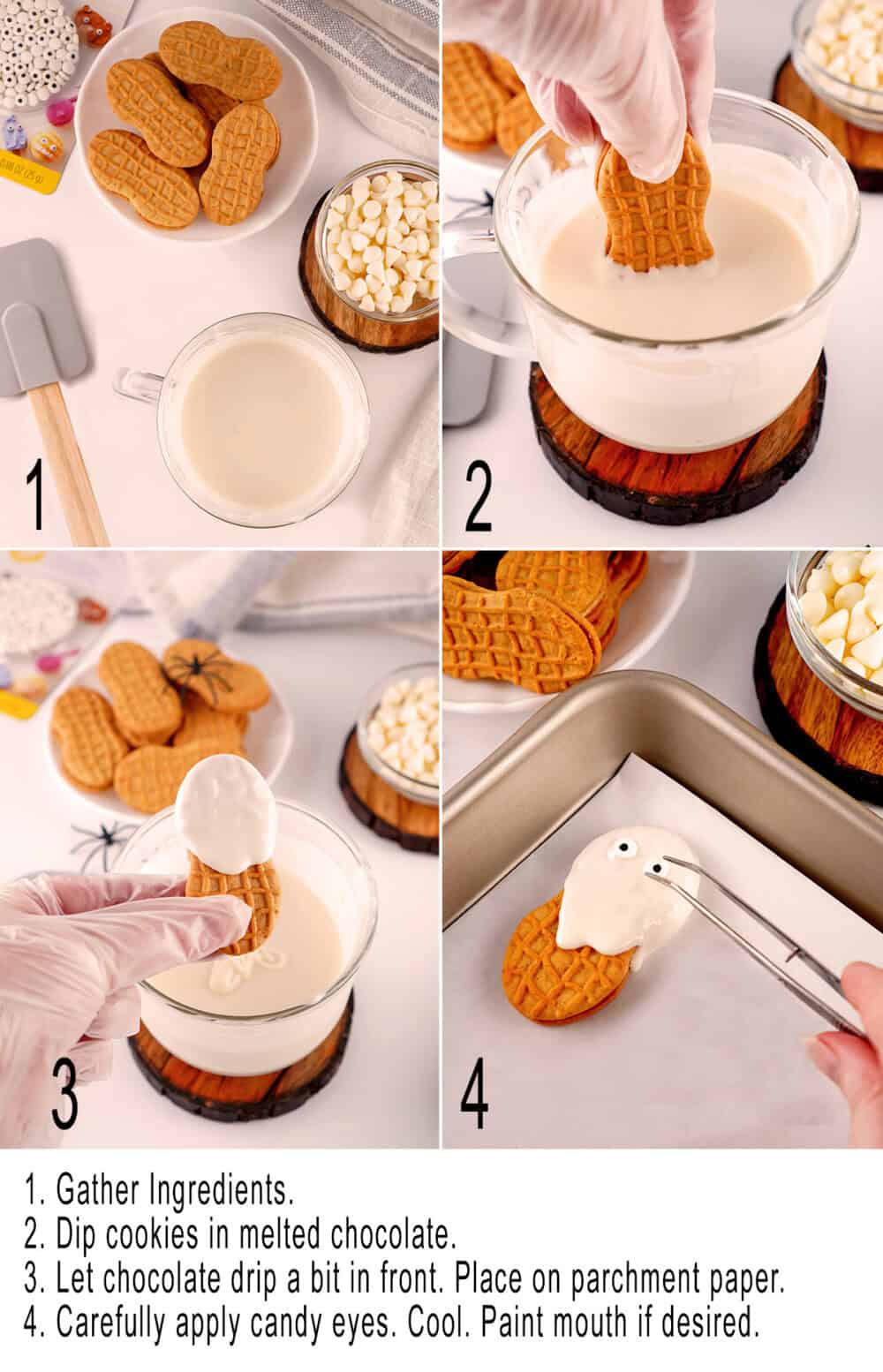 0.88 OZ (25 g)

1

2

3

4

1. Gather Ingredients.
2. Dip cookies in melted chocolate.
3. Let chocolate drip a bit in front. Place on parchment paper.
4. Carefully apply candy eyes. Cool. Paint mouth if desired.